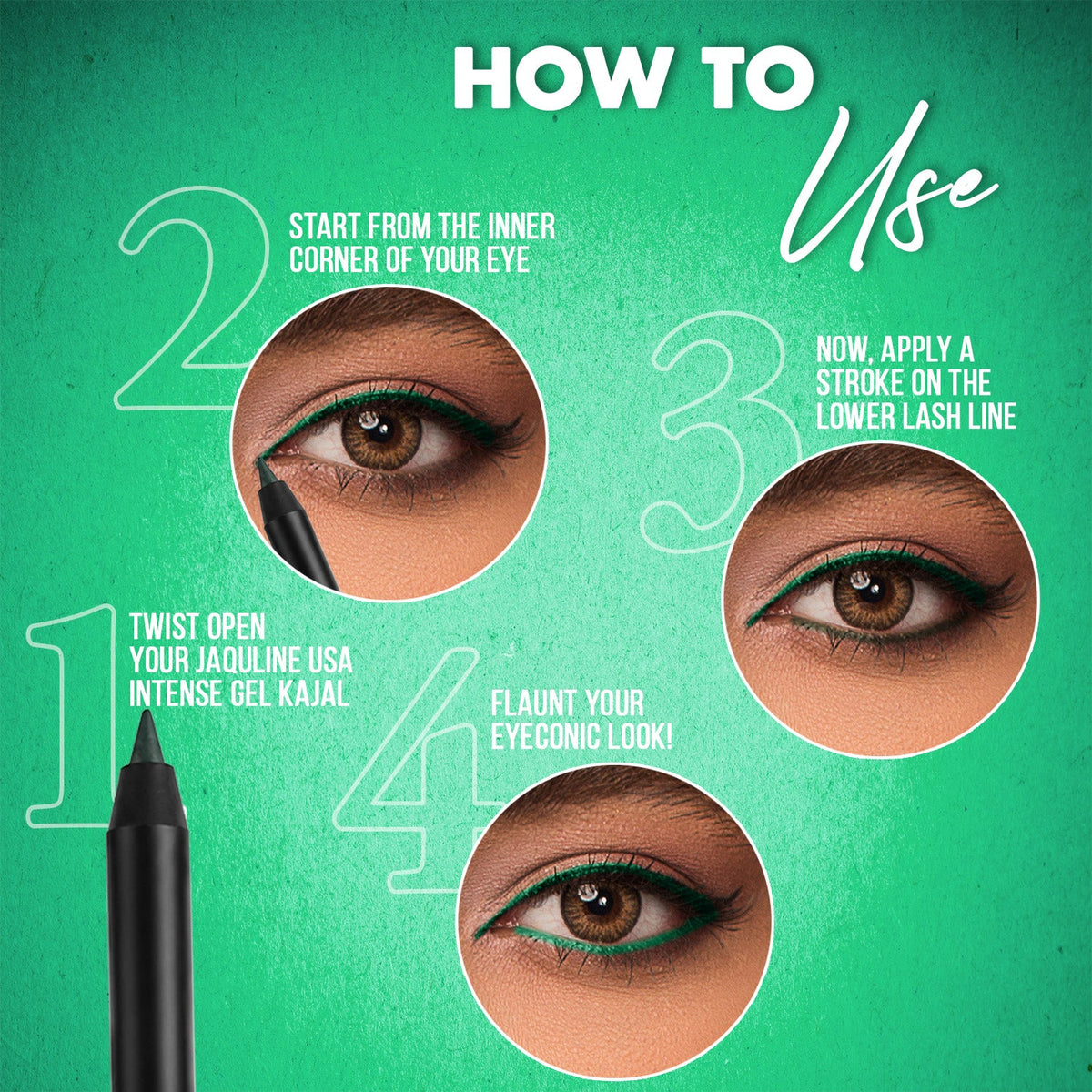 HOW TO
Use

1
TWIST OPEN YOUR JAQULINE USA INTENSE GEL KAJAL

2
START FROM THE INNER CORNER OF YOUR EYE

3
NOW, APPLY A STROKE ON THE LOWER LASH LINE

4
FLAUNT YOUR EYECONIC LOOK!