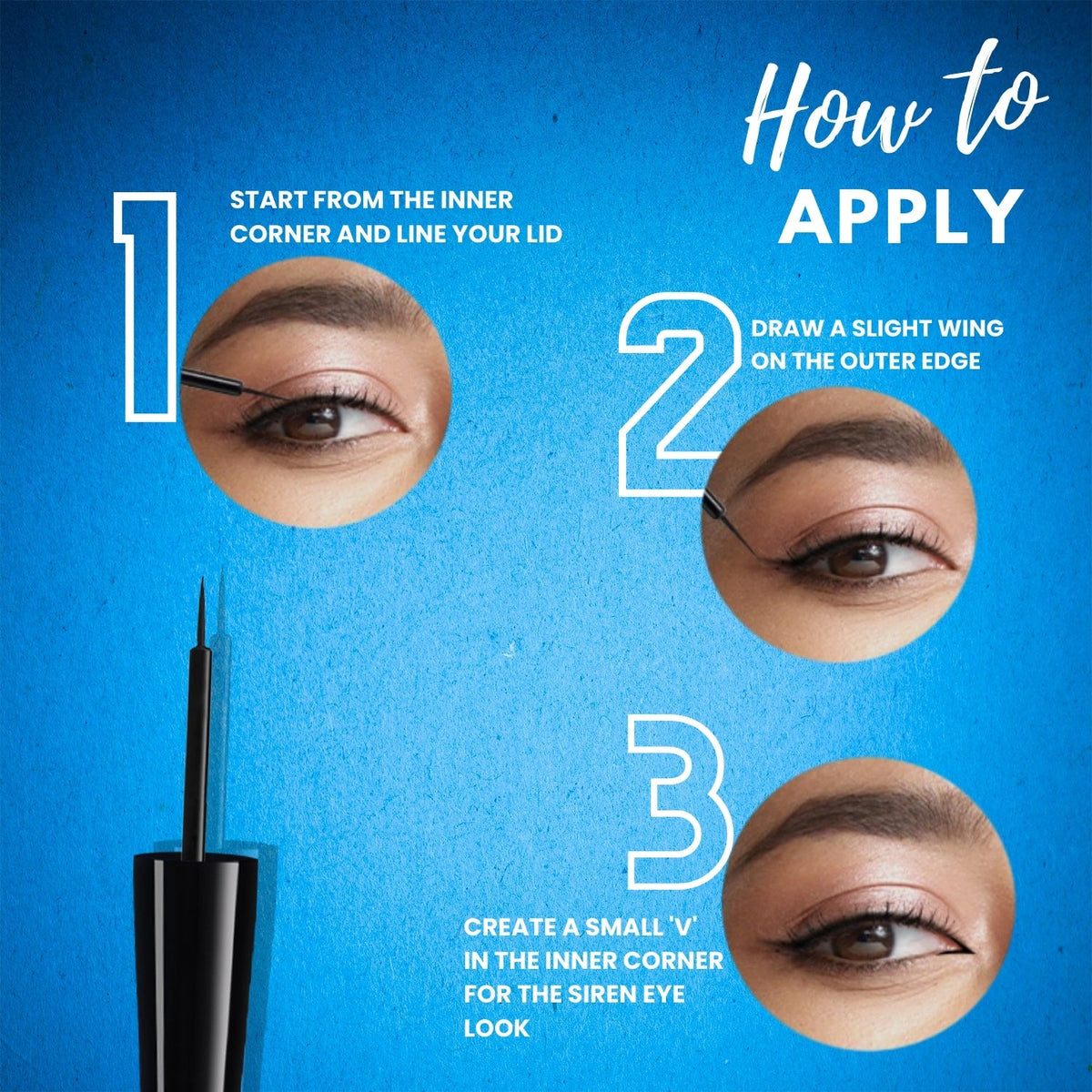 How to
APPLY

1
START FROM THE INNER CORNER AND LINE YOUR LID

2
DRAW A SLIGHT WING ON THE OUTER EDGE

3
CREATE A SMALL 'V' IN THE INNER CORNER FOR THE SIREN EYE LOOK