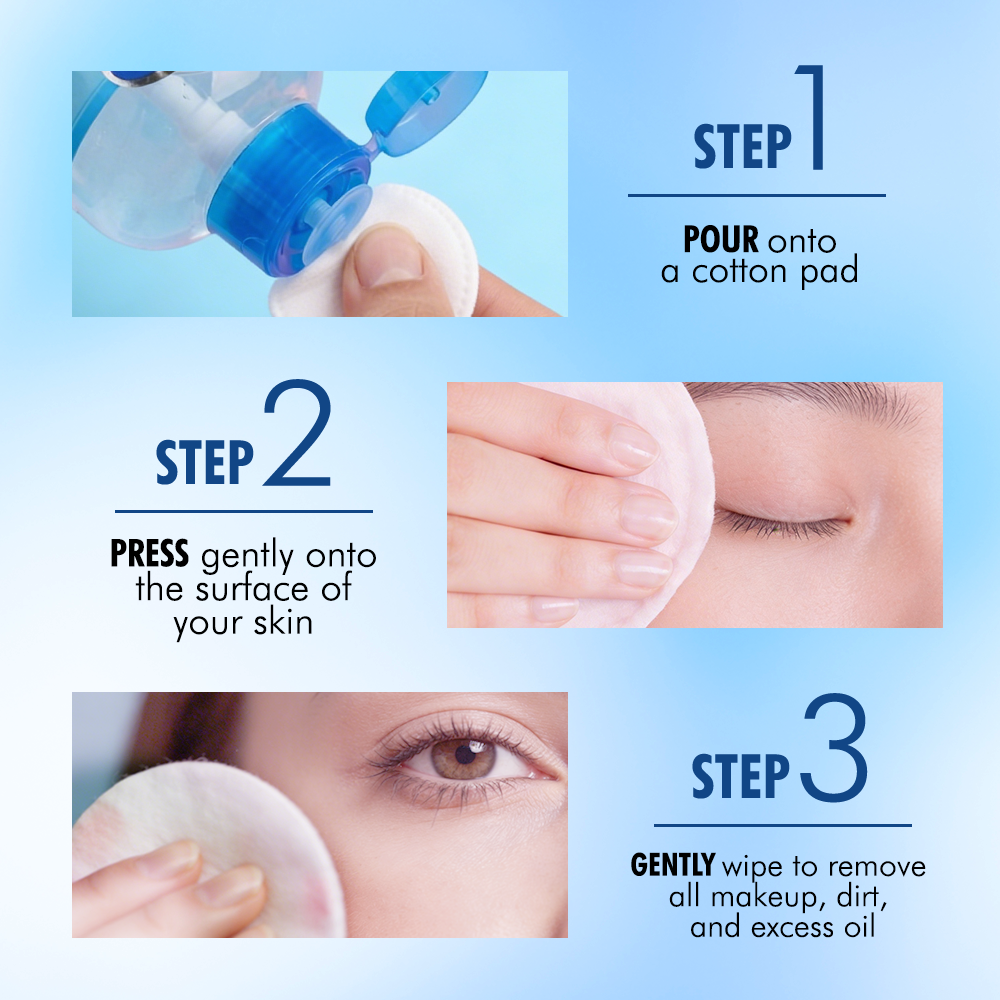 STEP 1

POUR onto a cotton pad

STEP 2

PRESS gently onto the surface of your skin

STEP 3

GENTLY wipe to remove all makeup, dirt, and excess oil